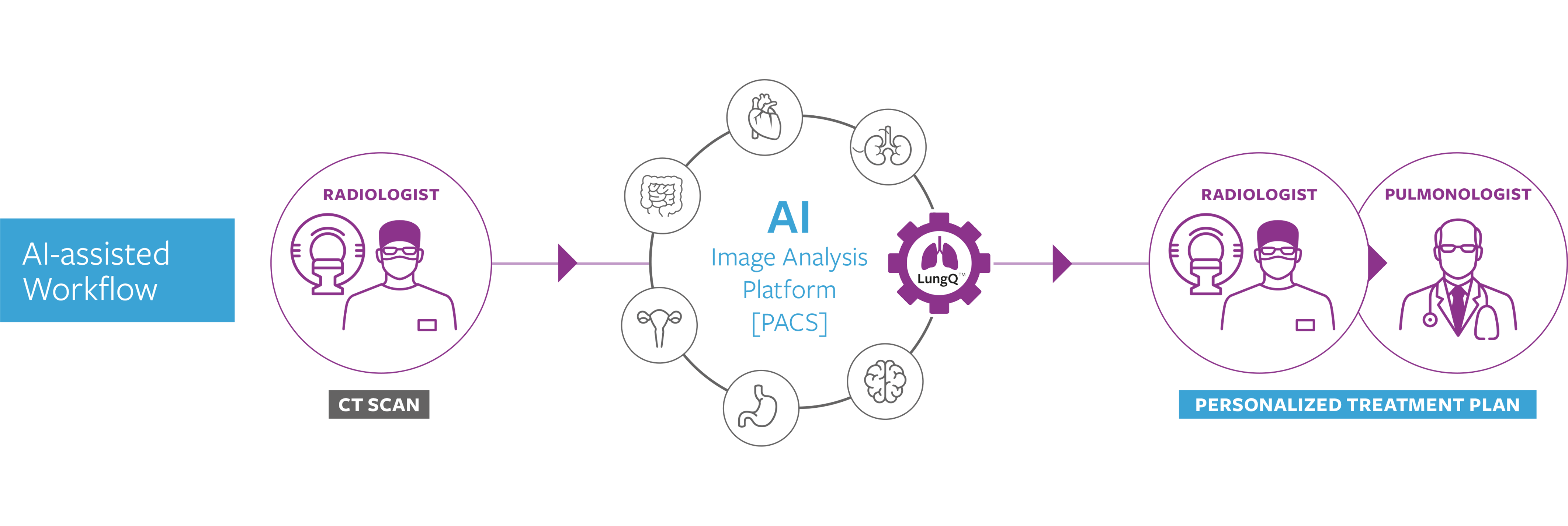 AI-assisted Workflow

RADIOLOGIST

CT SCAN

AI
Image Analysis
Platform
[PACS]

LungQ™

RADIOLOGIST

PULMONOLOGIST

PERSONALIZED TREATMENT PLAN